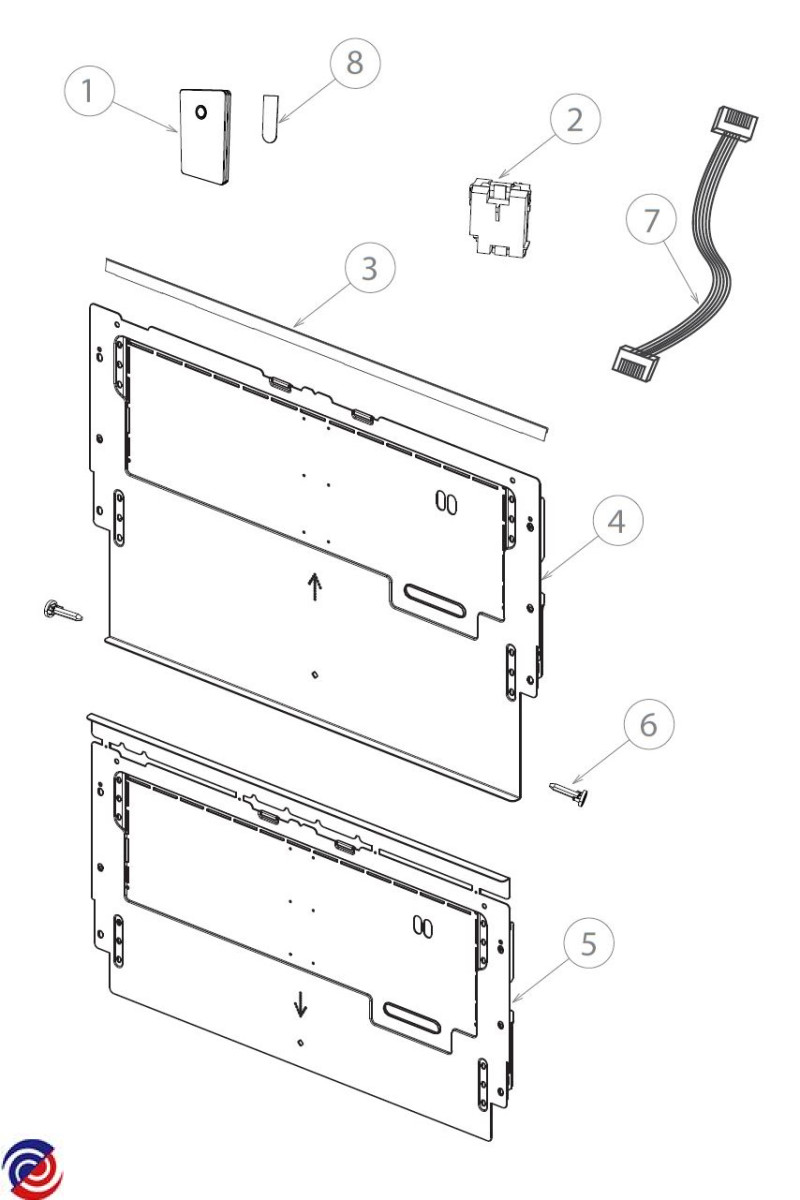 1
8
2
7
3
4
6
5